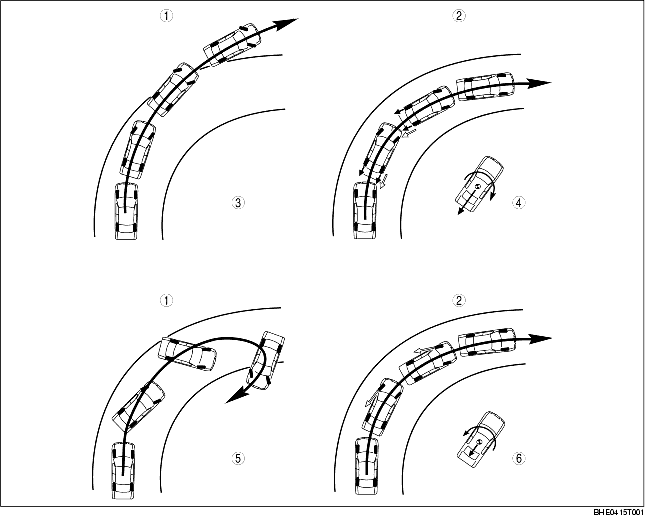 ①
②
③
④
①
②
⑤
⑥
BHE0415T001