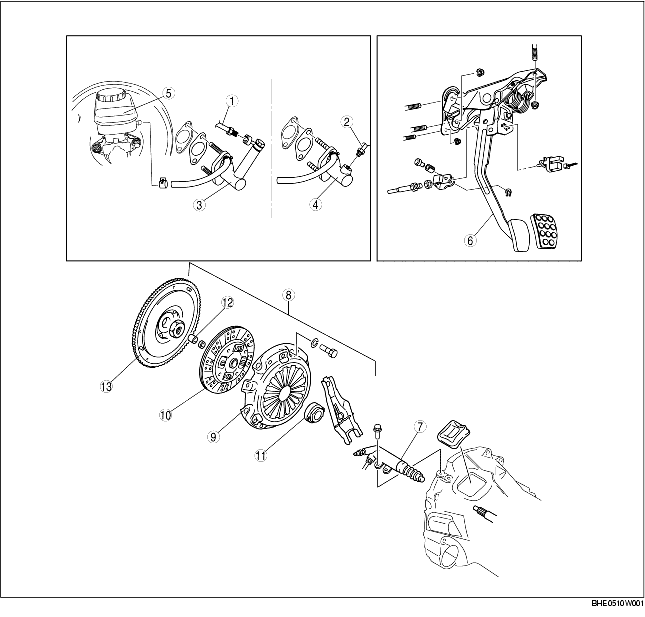 5
1
2
3
4
6
8
12
13
10
9
11
7
BHE0510W001