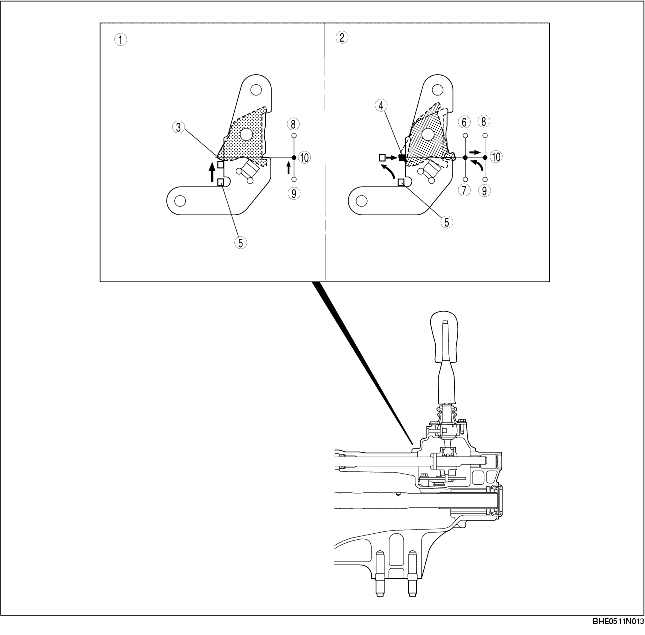 1
3
8
10
9
5
2
4
6
8
10
7
9
5
BHE0511N013