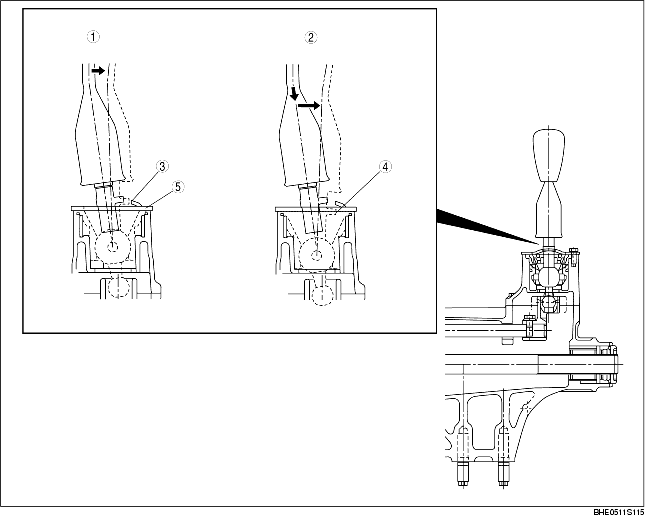 1
2
3
5
4
BHE0511S115