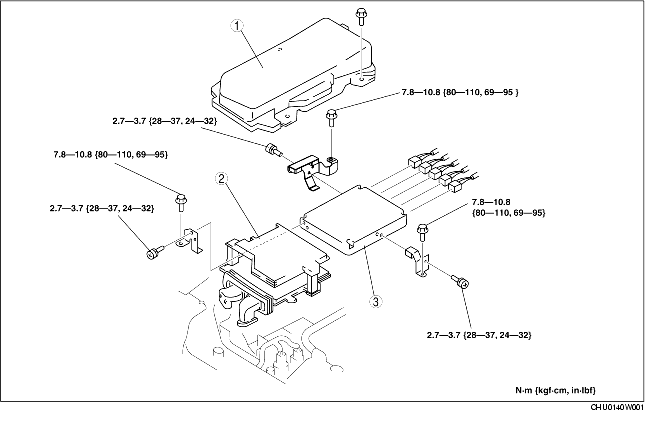 1

7.8—10.8 {80—110, 69—95 }

2.7—3.7 {28—37, 24—32}

7.8—10.8 {80—110, 69—95}

2

2.7—3.7 {28—37, 24—32}

7.8—10.8 {80—110, 69—95}

3

2.7—3.7 {28—37, 24—32}

N·m {kgf·cm, in·lbf}

CHU0140W001