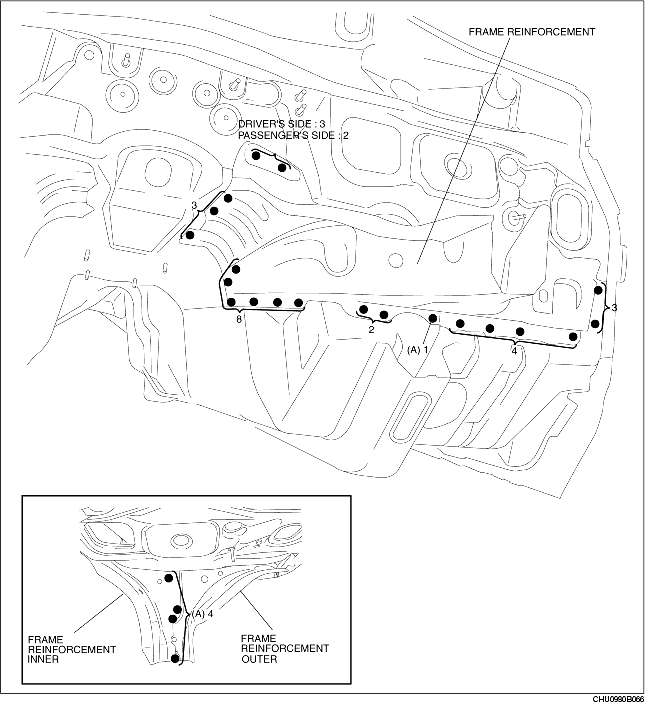 FRAME REINFORCEMENT

DRIVER'S SIDE : 3
PASSENGER'S SIDE : 2

3

8

2

(A) 1

4

3

(A) 4

FRAME REINFORCEMENT INNER

FRAME REINFORCEMENT OUTER

CHU0980B066