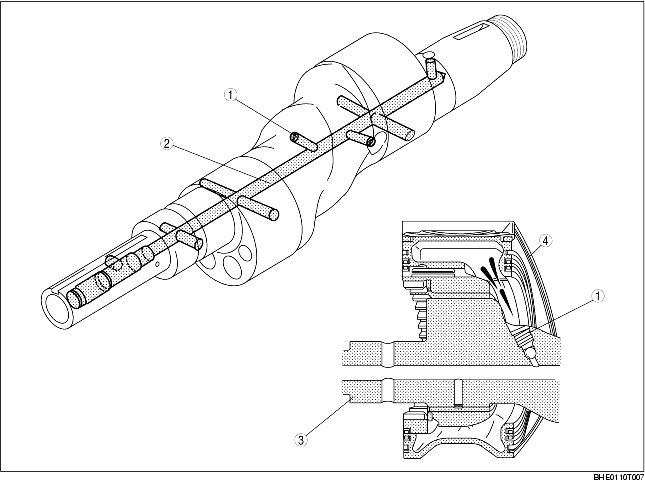 1
2
4
1
3
BHE0110T007