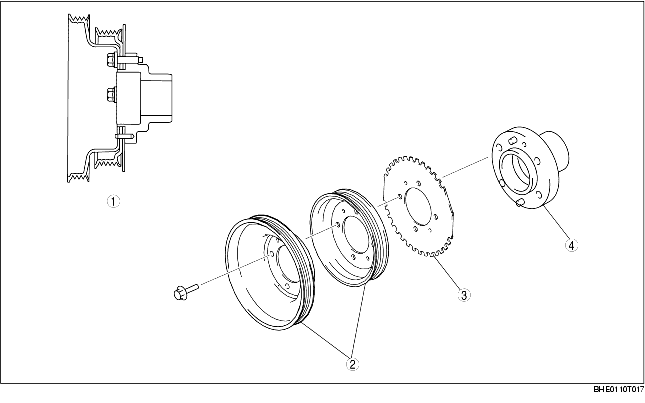 1

2

3

4

BHE0110T017