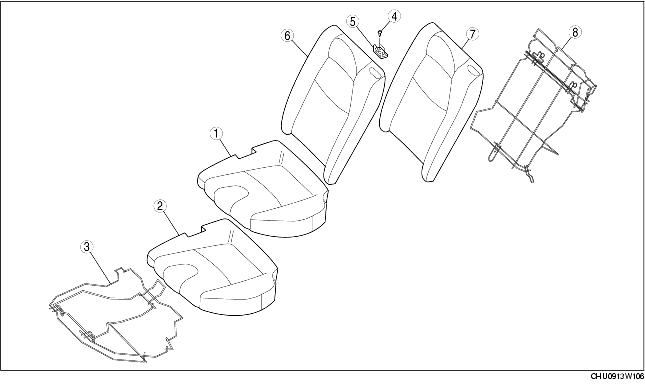 6
5
4
7
8
1
2
3
CHU0913W106